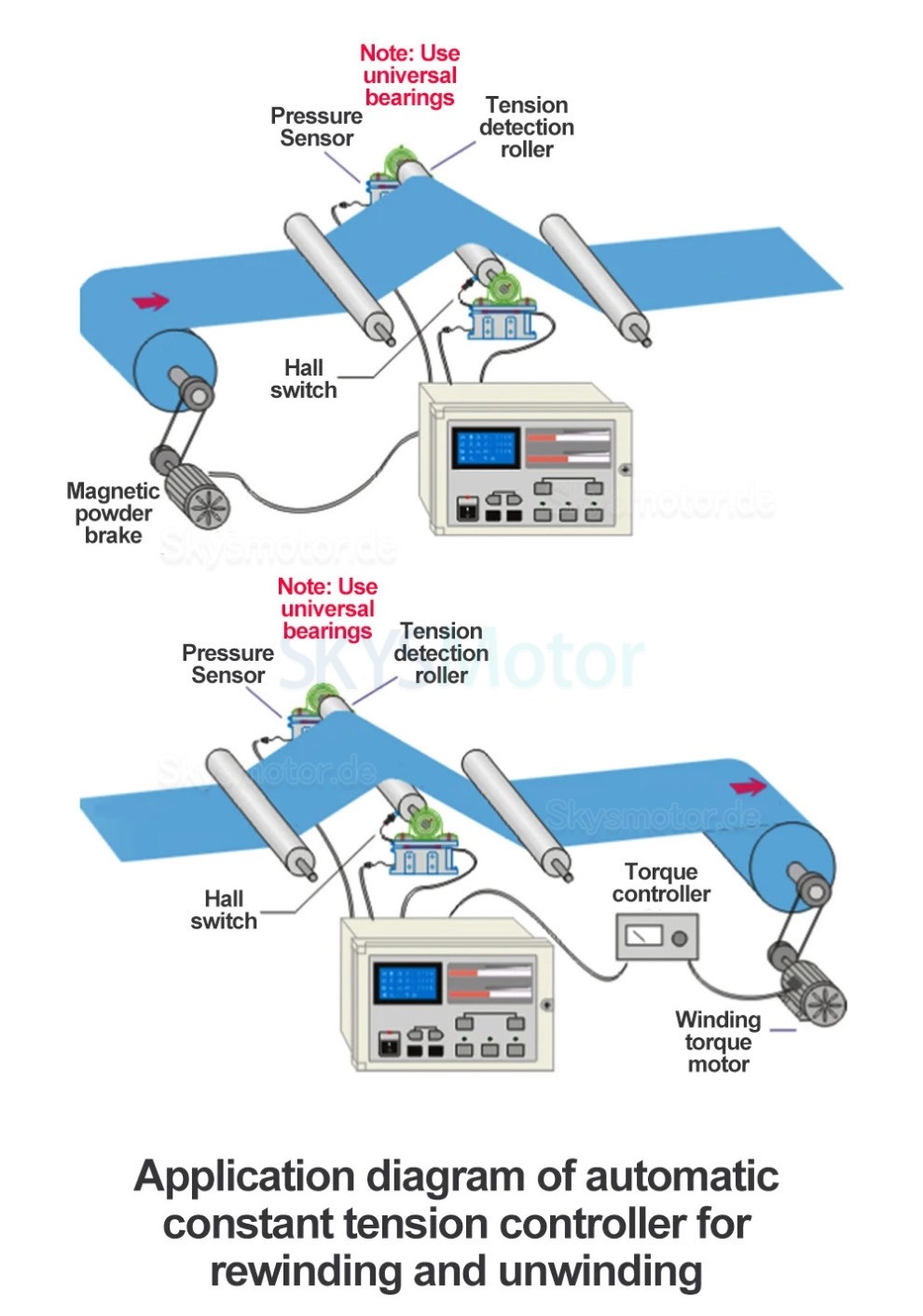 Note: Use universal bearings

Pressure Sensor

Tension detection roller

Hall switch

Magnetic powder brake

Skysmotor.de

Skysmotor.de

Note: Use universal bearings

Pressure Sensor

Tension detection roller

SKYSMotor

Skysmotor.de

Skysmotor.de

Hall switch

Torque controller

Winding torque motor

Application diagram of automatic constant tension controller for rewinding and unwinding