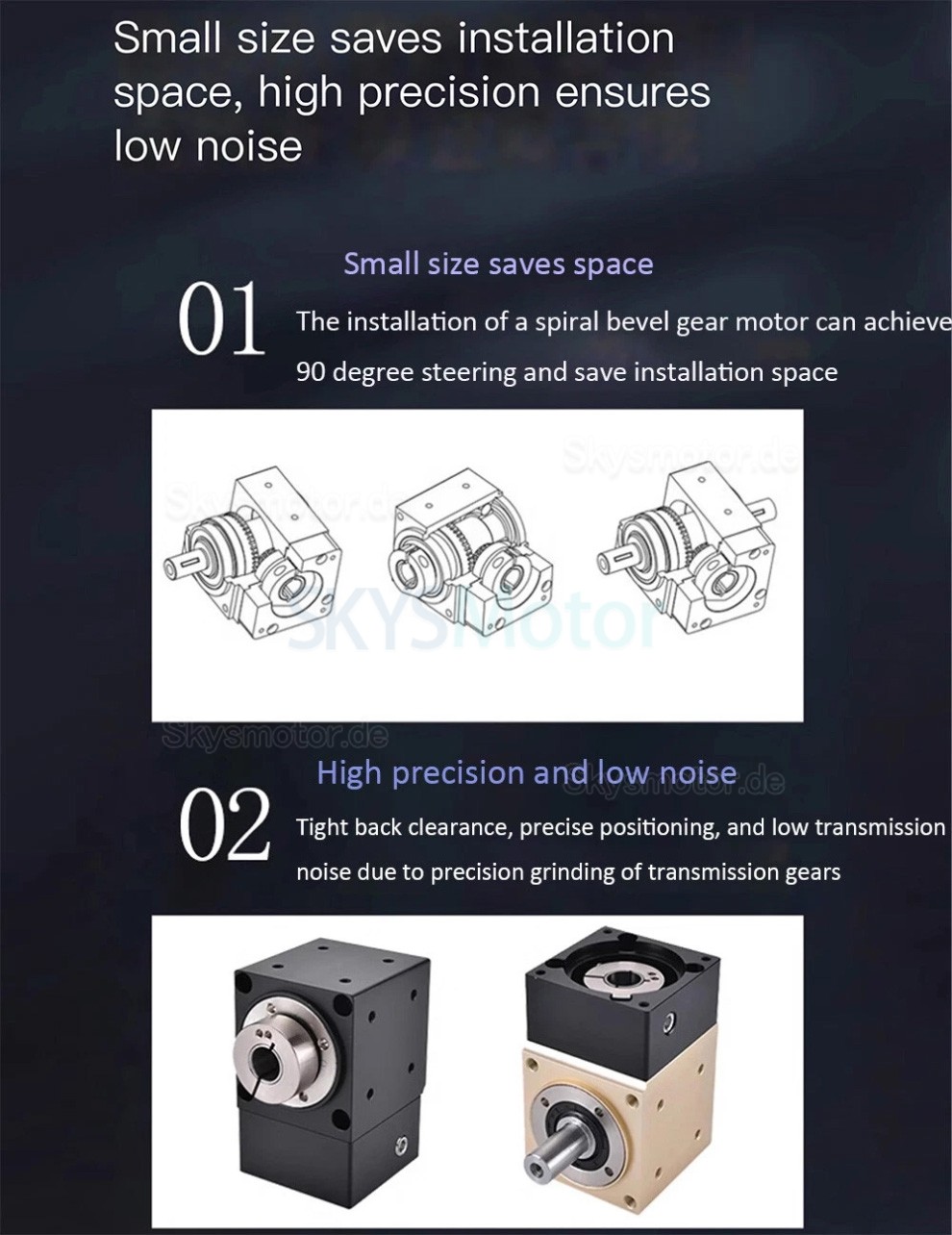 Small size saves installation space, high precision ensures low noise

Small size saves space

01

The installation of a spiral bevel gear motor can achieve 90 degree steering and save installation space

Skysmotor.de

Skysmotor.de

SKYSMotor

Skysmotor.de

High precision and low noise

Skysmotor.de

02

Tight back clearance, precise positioning, and low transmission noise due to precision grinding of transmission gears